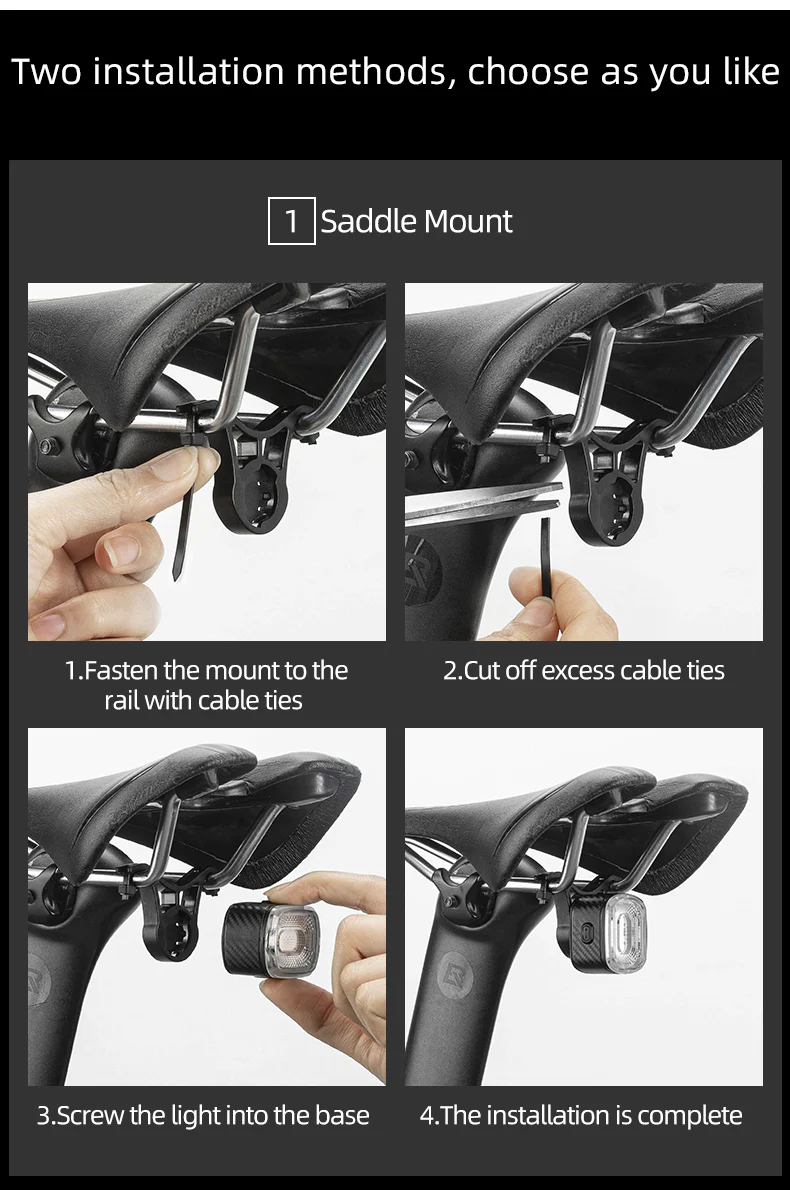 Two installation methods, choose as you like

1 Saddle Mount

1.Fasten the mount to the rail with cable ties

2.Cut off excess cable ties

3.Screw the light into the base

4.The installation is complete