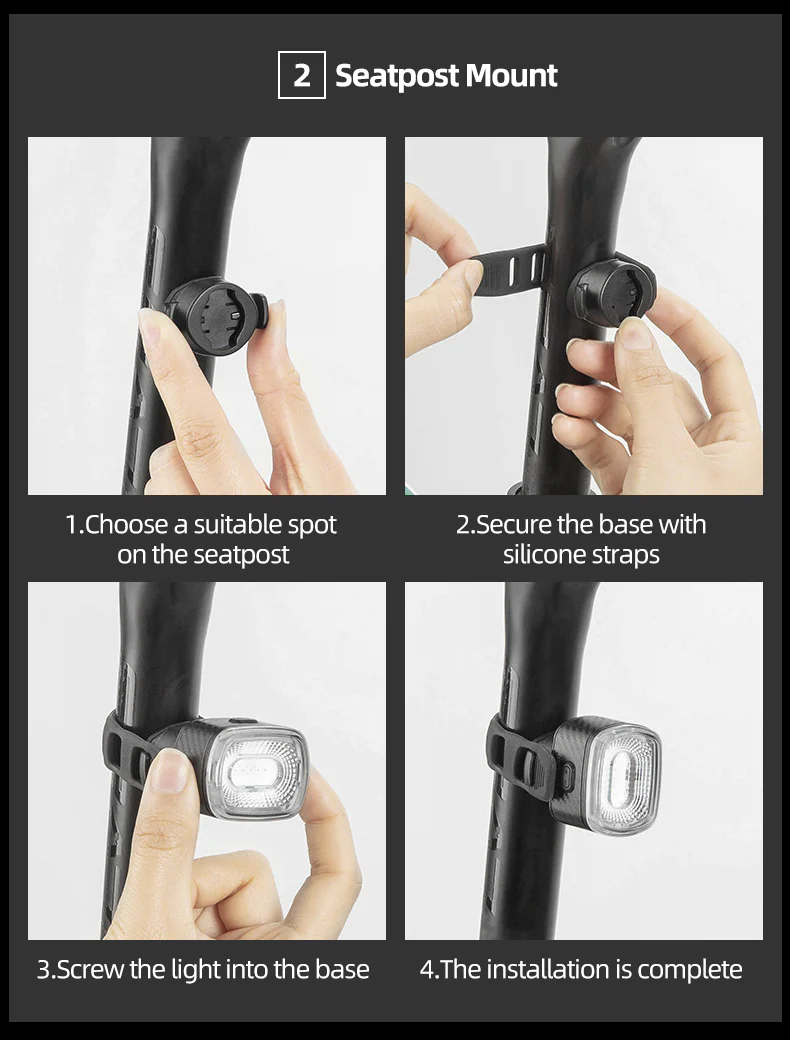 2 Seatpost Mount

1.Choose a suitable spot on the seatpost

2.Secure the base with silicone straps

3.Screw the light into the base

4.The installation is complete