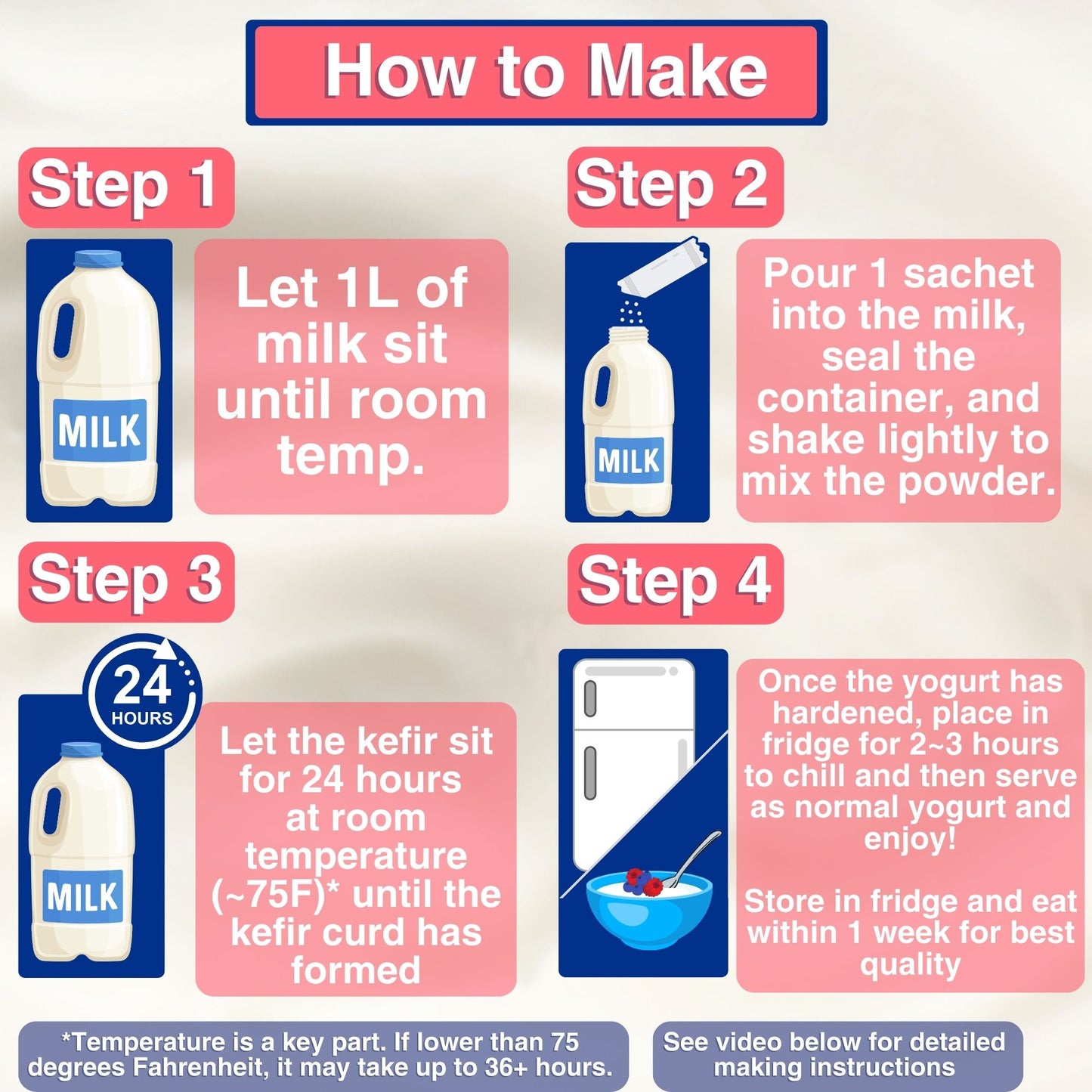 How to Make

Step 1

MILK

Let 1L of milk sit until room temp.

Step 2

MILK

Pour 1 sachet into the milk, seal the container, and shake lightly to mix the powder.

Step 3

24 HOURS

MILK

Let the kefir sit for 24 hours at room temperature (~75F)* until the kefir curd has formed

Step 4

Once the yogurt has hardened, place in fridge for 2~3 hours to chill and then serve as normal yogurt and enjoy!

Store in fridge and eat within 1 week for best quality

*Temperature is a key part. If lower than 75 degrees Fahrenheit, it may take up to 36+ hours.

See video below for detailed making instructions