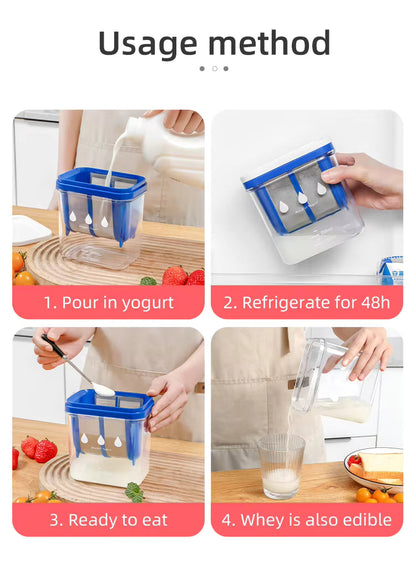 Usage method

1. Pour in yogurt

2. Refrigerate for 48h

3. Ready to eat

4. Whey is also edible