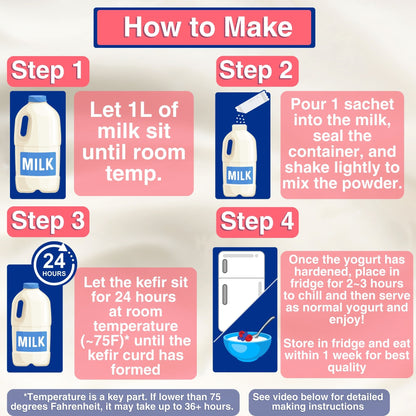 How to Make

Step 1

MILK

Let 1L of milk sit until room temp.

Step 2

MILK

Pour 1 sachet into the milk, seal the container, and shake lightly to mix the powder.

Step 3

24 HOURS

MILK

Let the kefir sit for 24 hours at room temperature (~75F)* until the kefir curd has formed

Step 4

Once the yogurt has hardened, place in fridge for 2~3 hours to chill and then serve as normal yogurt and enjoy!

Store in fridge and eat within 1 week for best quality

*Temperature is a key part. If lower than 75 degrees Fahrenheit, it may take up to 36+ hours.

See video below for detailed making instructions