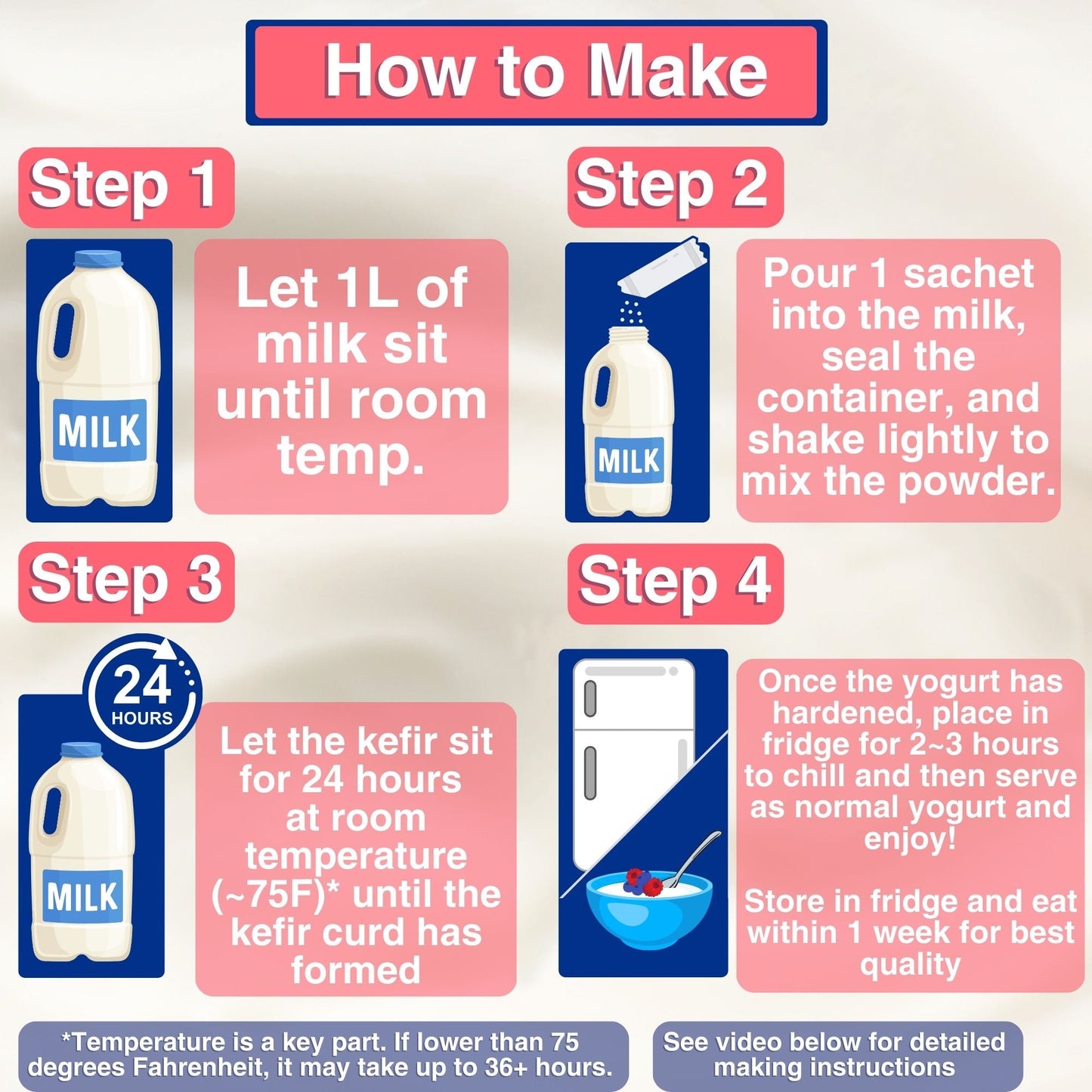 How to Make

Step 1

MILK

Let 1L of milk sit until room temp.

Step 2

MILK

Pour 1 sachet into the milk, seal the container, and shake lightly to mix the powder.

Step 3

24 HOURS

MILK

Let the kefir sit for 24 hours at room temperature (~75F)* until the kefir curd has formed

Step 4

Once the yogurt has hardened, place in fridge for 2~3 hours to chill and then serve as normal yogurt and enjoy!

Store in fridge and eat within 1 week for best quality

*Temperature is a key part. If lower than 75 degrees Fahrenheit, it may take up to 36+ hours.

See video below for detailed making instructions