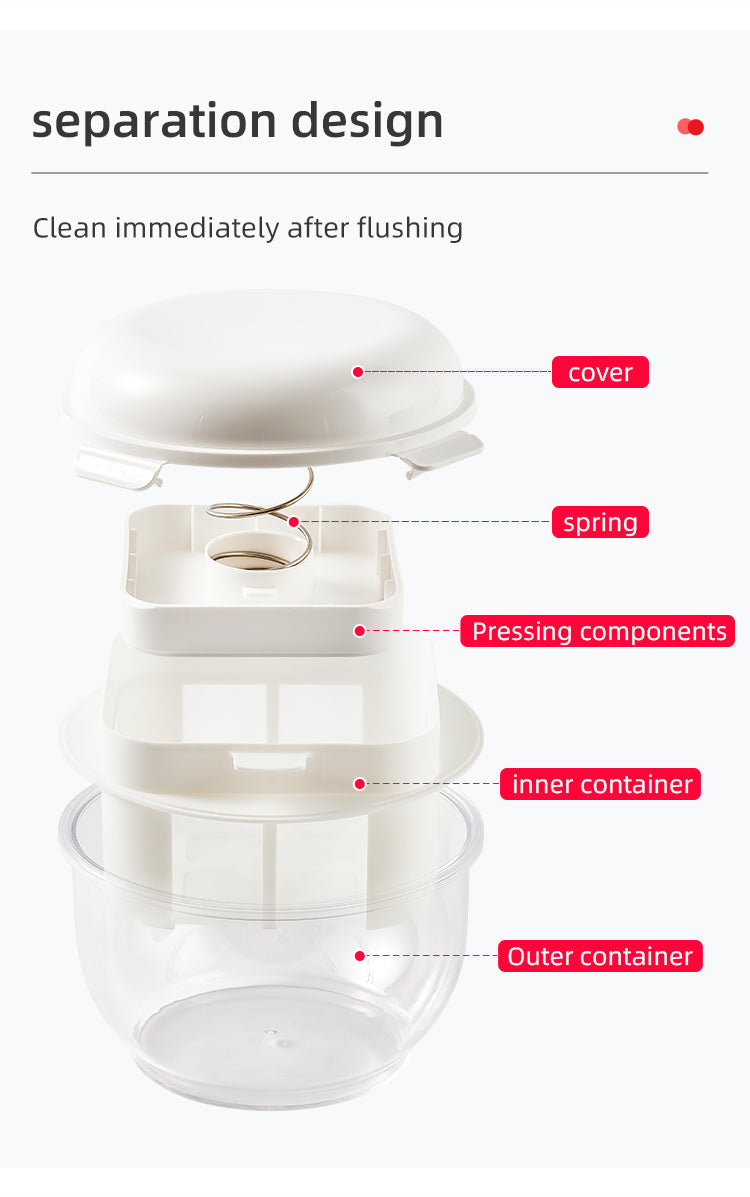 separation design

Clean immediately after flushing

cover

spring

Pressing components

inner container

Outer container