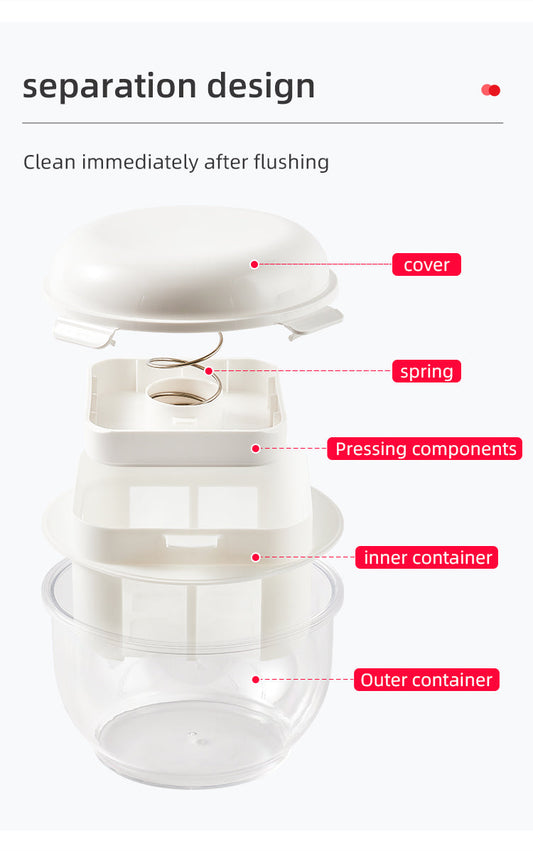 separation design

Clean immediately after flushing

cover

spring

Pressing components

inner container

Outer container